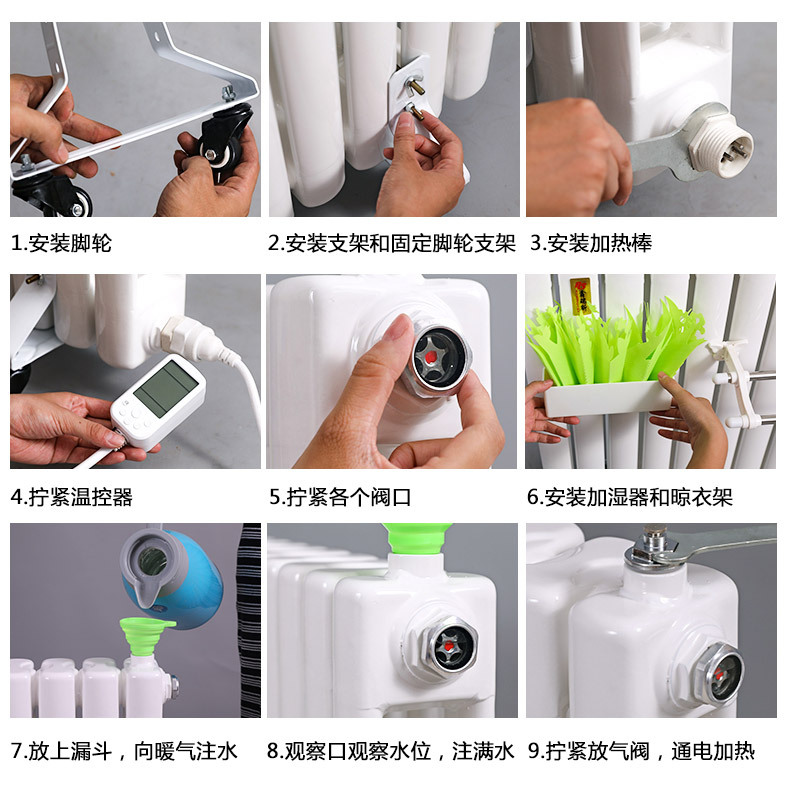 1.安装脚轮

2.安装支架和固定脚轮支架

3.安装加热棒

4.拧紧温控器

5.拧紧各个阀口

6.安装加湿器和晾衣架

7.放上漏斗，向暖气注水

8.观察口观察水位，注满水

9.拧紧放气阀，通电加热