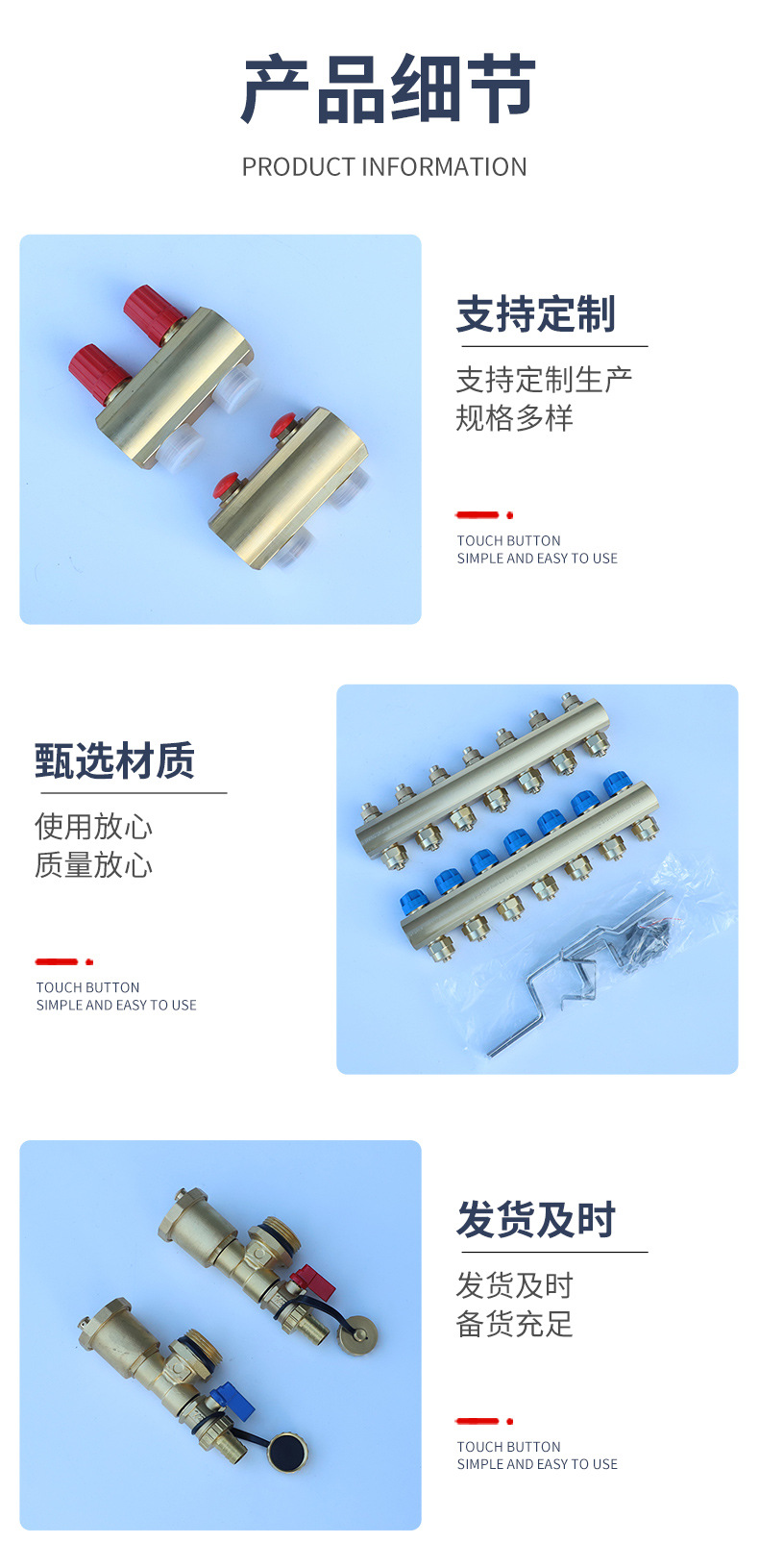 产品细节

PRODUCT INFORMATION

支持定制

支持定制生产
规格多样

TOUCH BUTTON
SIMPLE AND EASY TO USE

甄选材质

使用放心
质量放心

TOUCH BUTTON
SIMPLE AND EASY TO USE

发货及时

发货及时
备货充足

TOUCH BUTTON
SIMPLE AND EASY TO USE