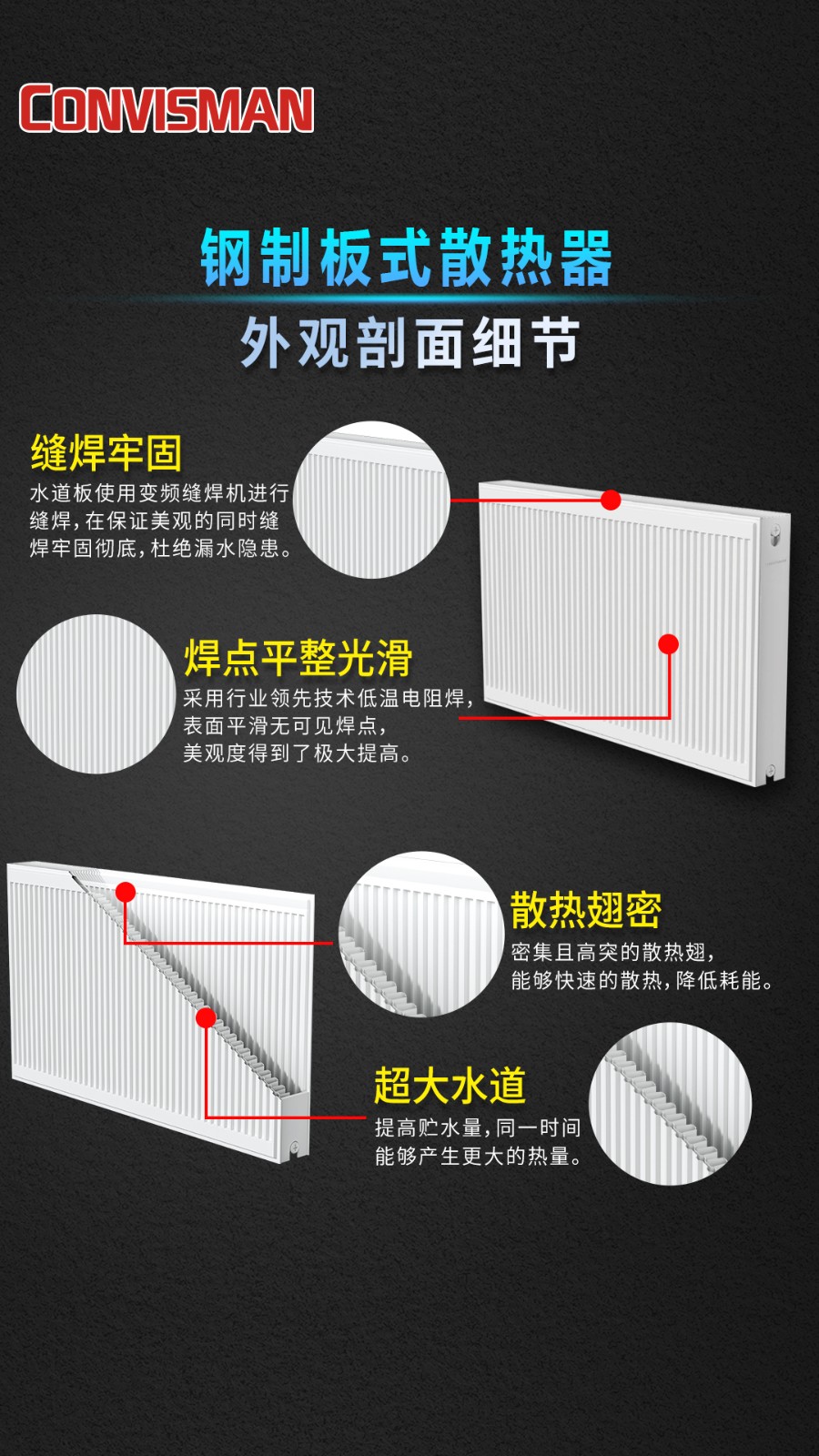 CONVISMAN

钢制板式散热器
外观剖面细节

缝焊牢固
水道板使用变频缝焊机进行缝焊，在保证美观的同时缝焊牢固彻底，杜绝漏水隐患。

焊点平整光滑
采用行业领先技术低温电阻焊，表面平滑无可见焊点，美观度得到了极大提高。

散热翅密
密集且高突的散热翅，能够快速的散热，降低耗能。

超大水道
提高贮水量，同一时间能够产生更大的热量。